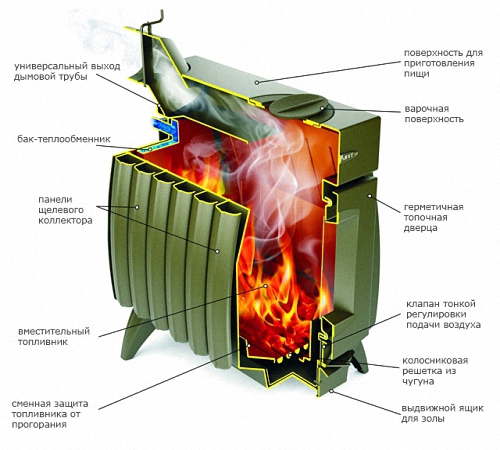 универсальный выход дымовой трубы

бак-теплообменник

панели щелевого коллектора

вместительный топливник

сменная защита топливника от прогорания

поверхность для приготовления пищи

варочная поверхность

герметичная топочная дверца

клапан тонкой регулировки подачи воздуха

колосниковая решетка из чугуна

выдвижной ящик для золы