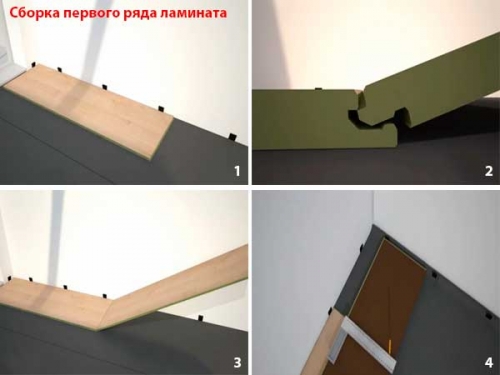 Сборка первого ряда ламината

1

2

3

4